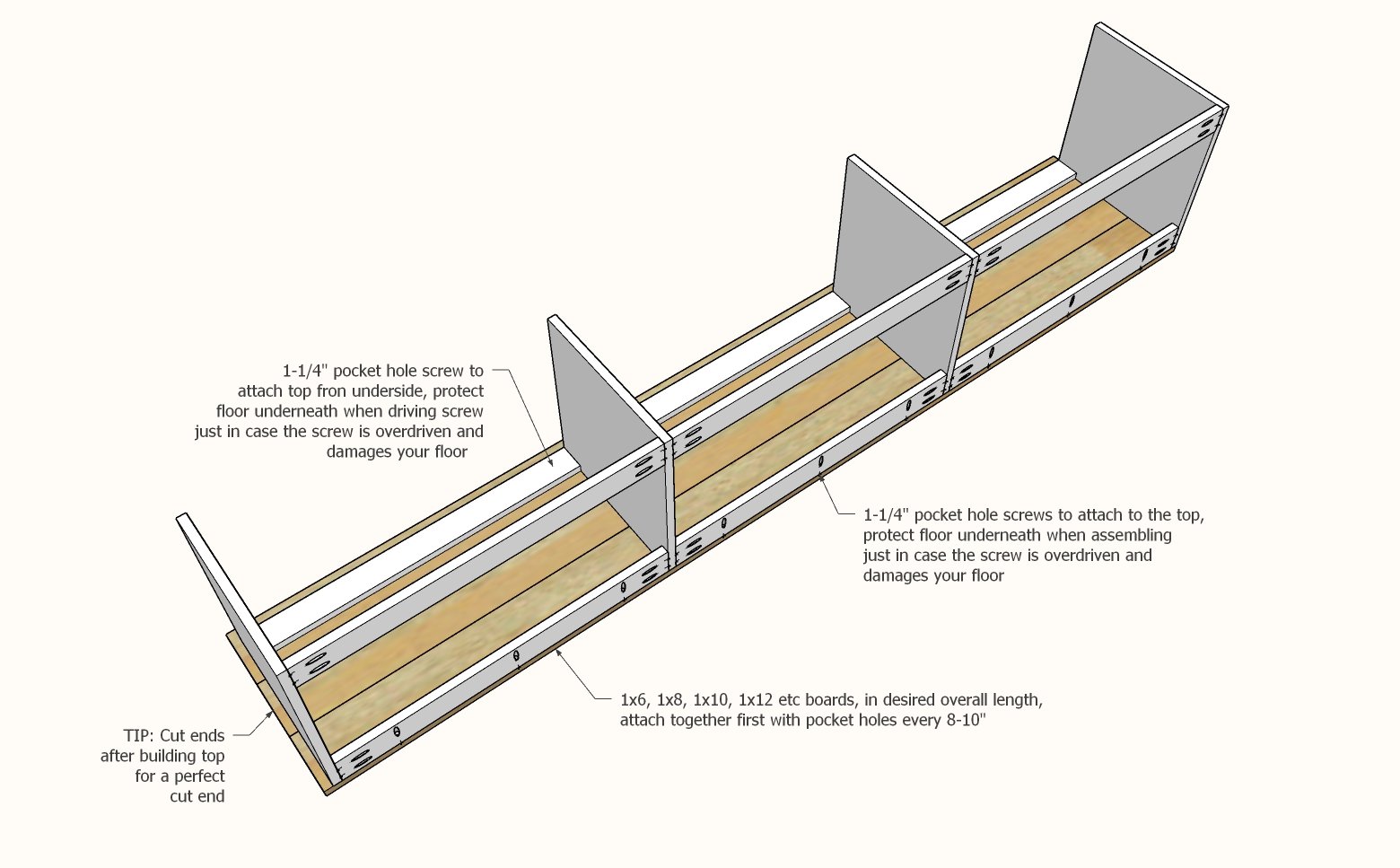 1-1/4" pocket hole screw to attach top fron underside, protect floor underneath when driving screw just in case the screw is overdriven and damages your floor

1-1/4" pocket hole screws to attach to the top, protect floor underneath when assembling just in case the screw is overdriven and damages your floor

1x6, 1x8, 1x10, 1x12 etc boards, in desired overall length, attach together first with pocket holes every 8-10"

TIP: Cut ends after building top for a perfect cut end