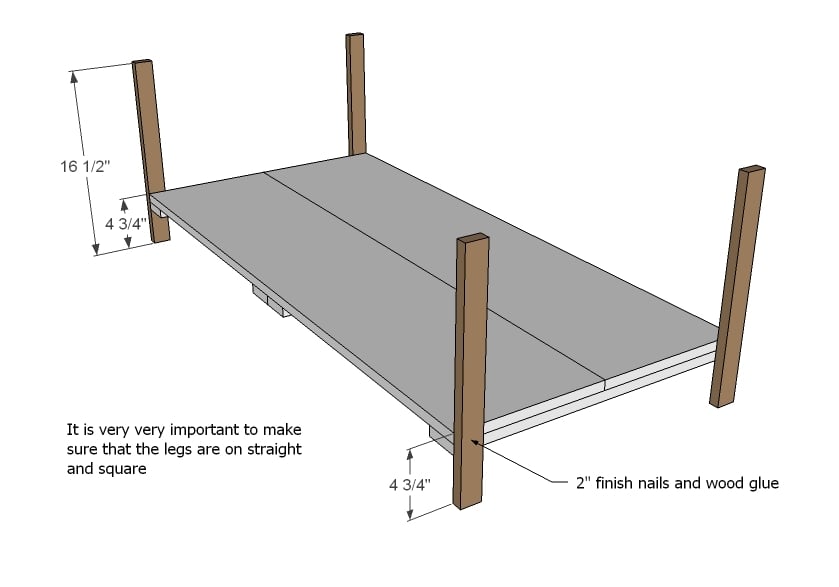 16 1/2"

4 3/4"

It is very very important to make sure that the legs are on straight and square

4 3/4"

2" finish nails and wood glue