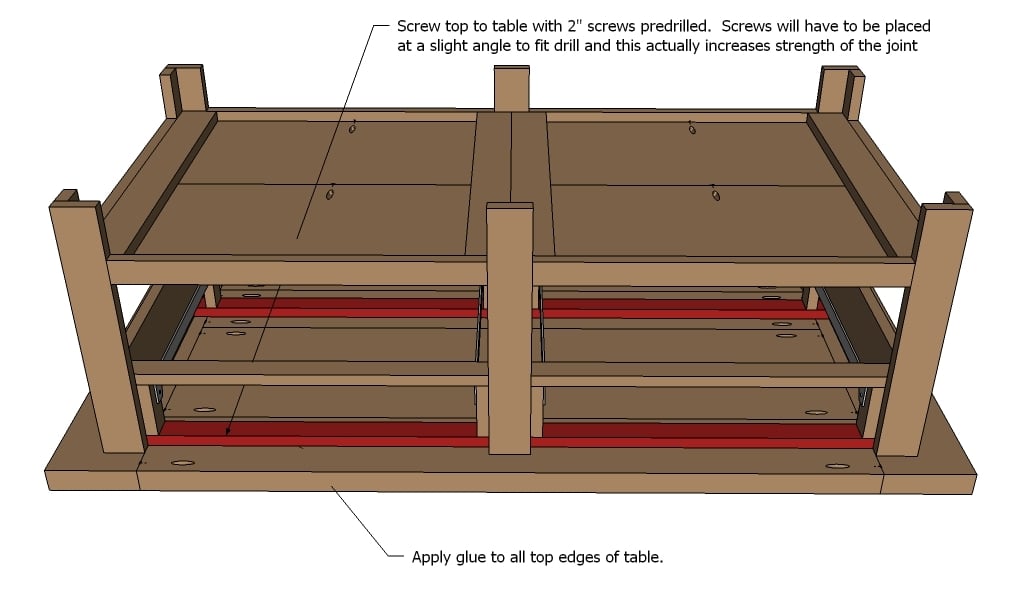 Screw top to table with 2" screws predrilled. Screws will have to be placed at a slight angle to fit drill and this actually increases strength of the joint

Apply glue to all top edges of table.