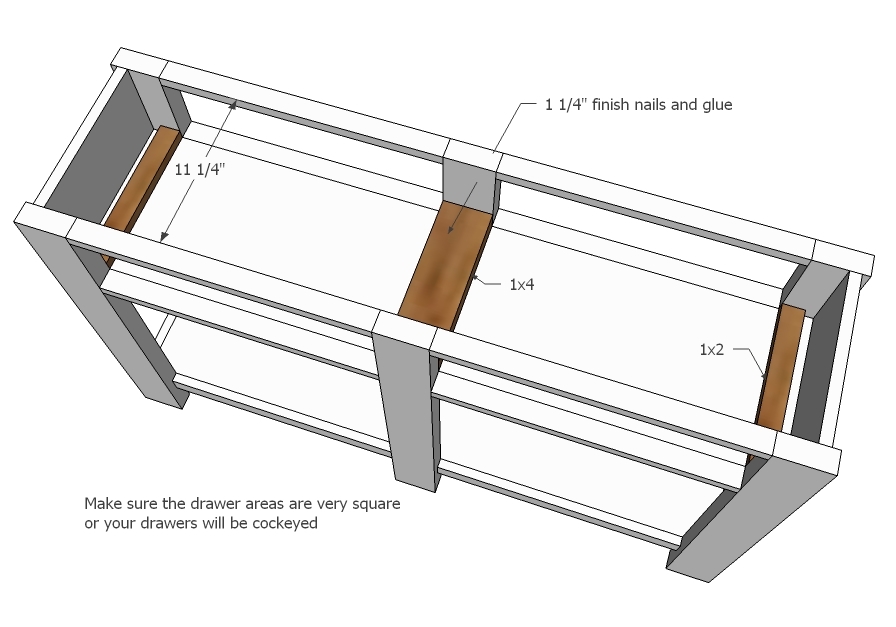 1 1/4" finish nails and glue

11 1/4"

1x4

1x2

Make sure the drawer areas are very square or your drawers will be cockeyed