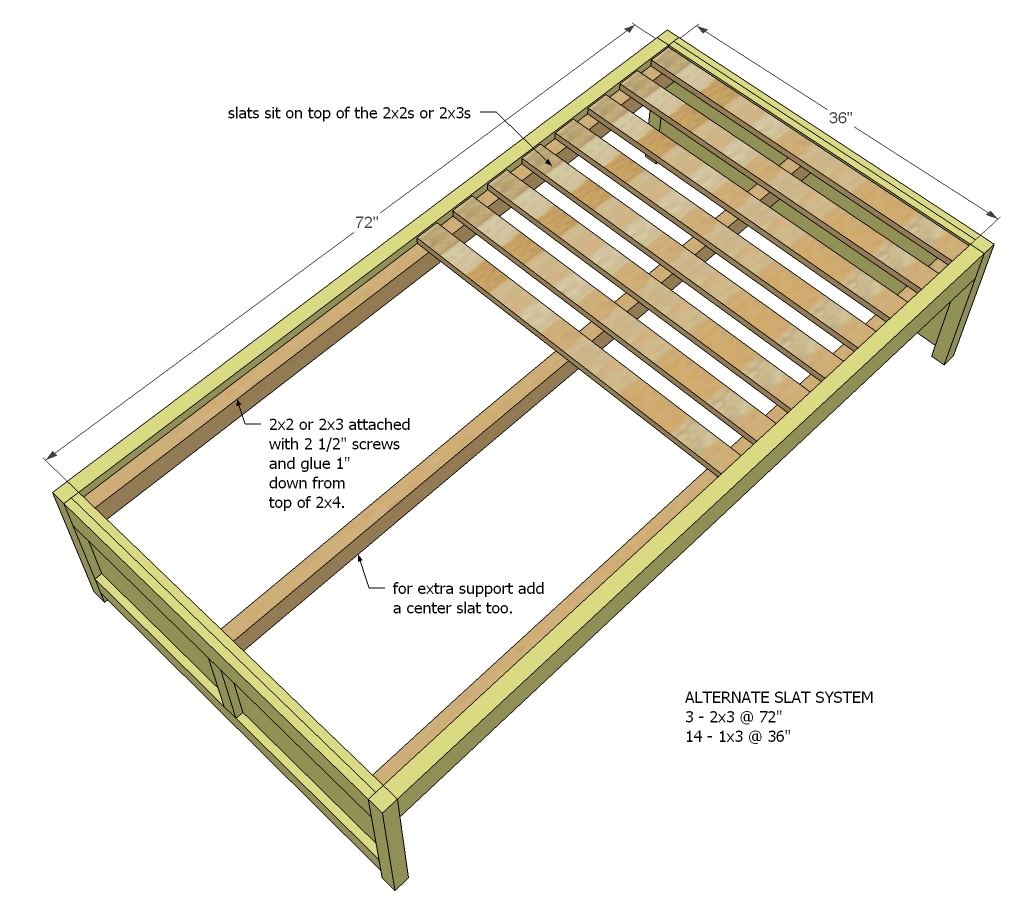 slats sit on top of the 2x2s or 2x3s

36"

72"

2x2 or 2x3 attached with 2 1/2" screws and glue 1" down from top of 2x4.

for extra support add a center slat too.

ALTERNATE SLAT SYSTEM
3 - 2x3 @ 72"
14 - 1x3 @ 36"