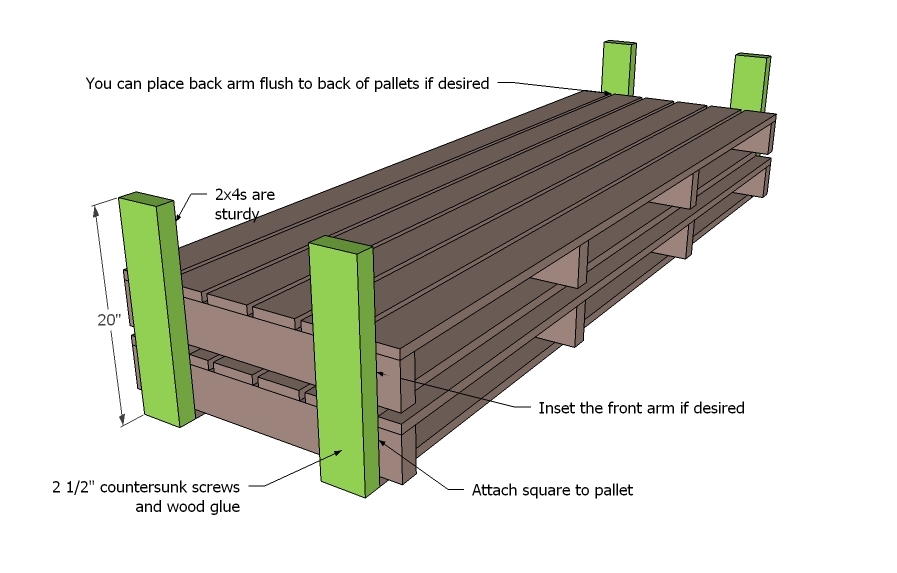 You can place back arm flush to back of pallets if desired

2x4s are sturdy

20"

Inset the front arm if desired

2 1/2" countersunk screws and wood glue

Attach square to pallet