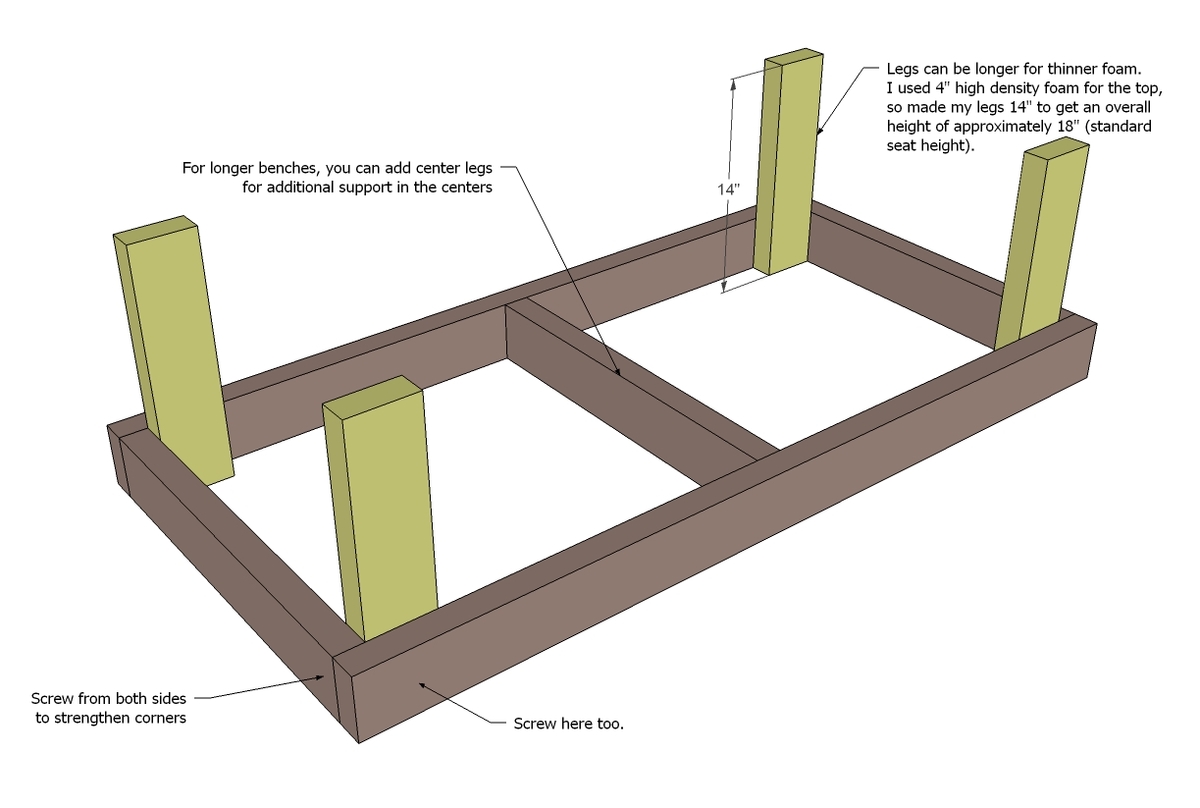 Legs can be longer for thinner foam. I used 4" high density foam for the top, so made my legs 14" to get an overall height of approximately 18" (standard seat height).

For longer benches, you can add center legs for additional support in the centers

14"

Screw from both sides to strengthen corners

Screw here too.