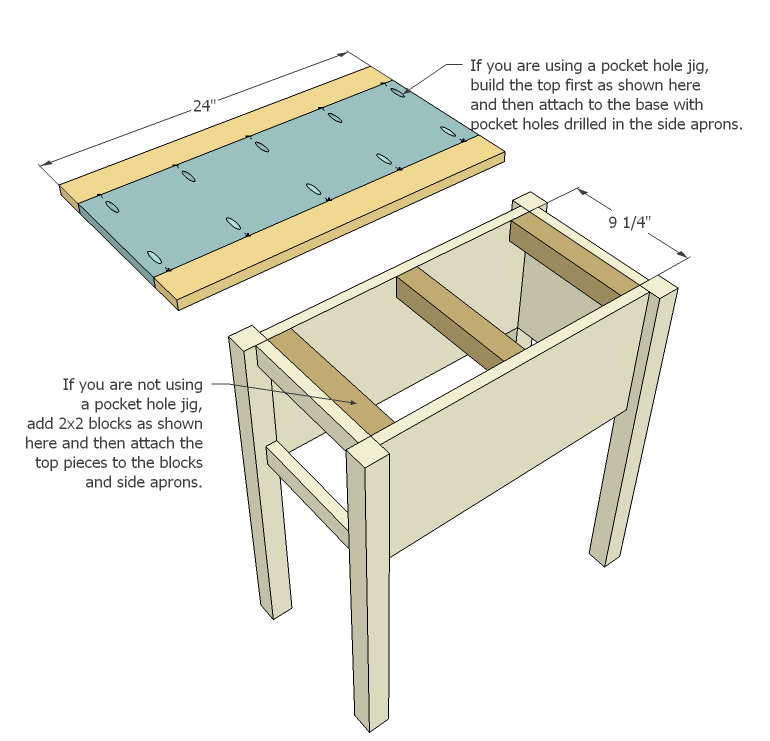 24"

If you are using a pocket hole jig, build the top first as shown here and then attach to the base with pocket holes drilled in the side aprons.

9 1/4"

If you are not using a pocket hole jig, add 2x2 blocks as shown here and then attach the top pieces to the blocks and side aprons.