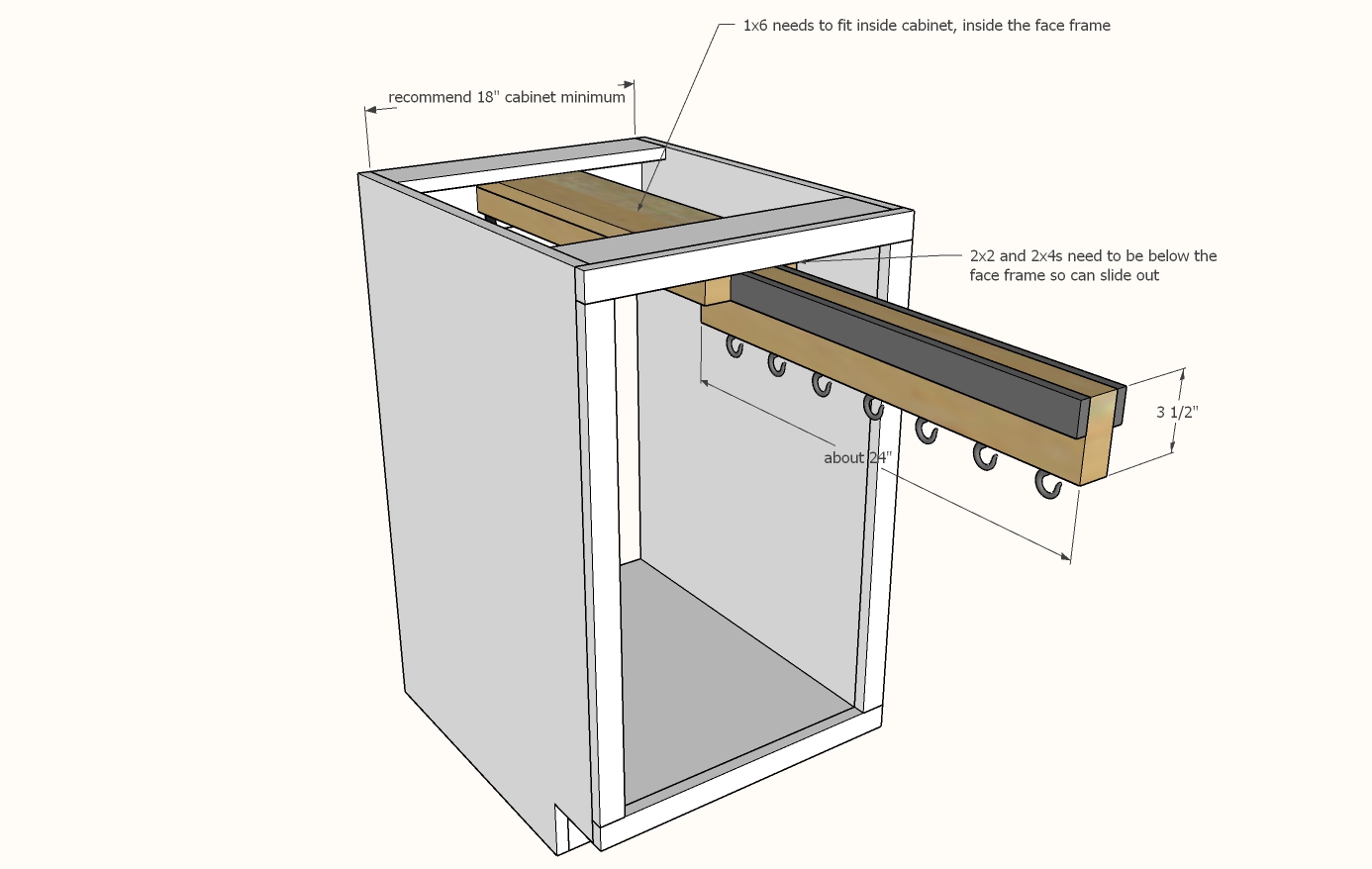 1x6 needs to fit inside cabinet, inside the face frame

recommend 18" cabinet minimum

2x2 and 2x4s need to be below the face frame so can slide out

3 1/2"

about 24"