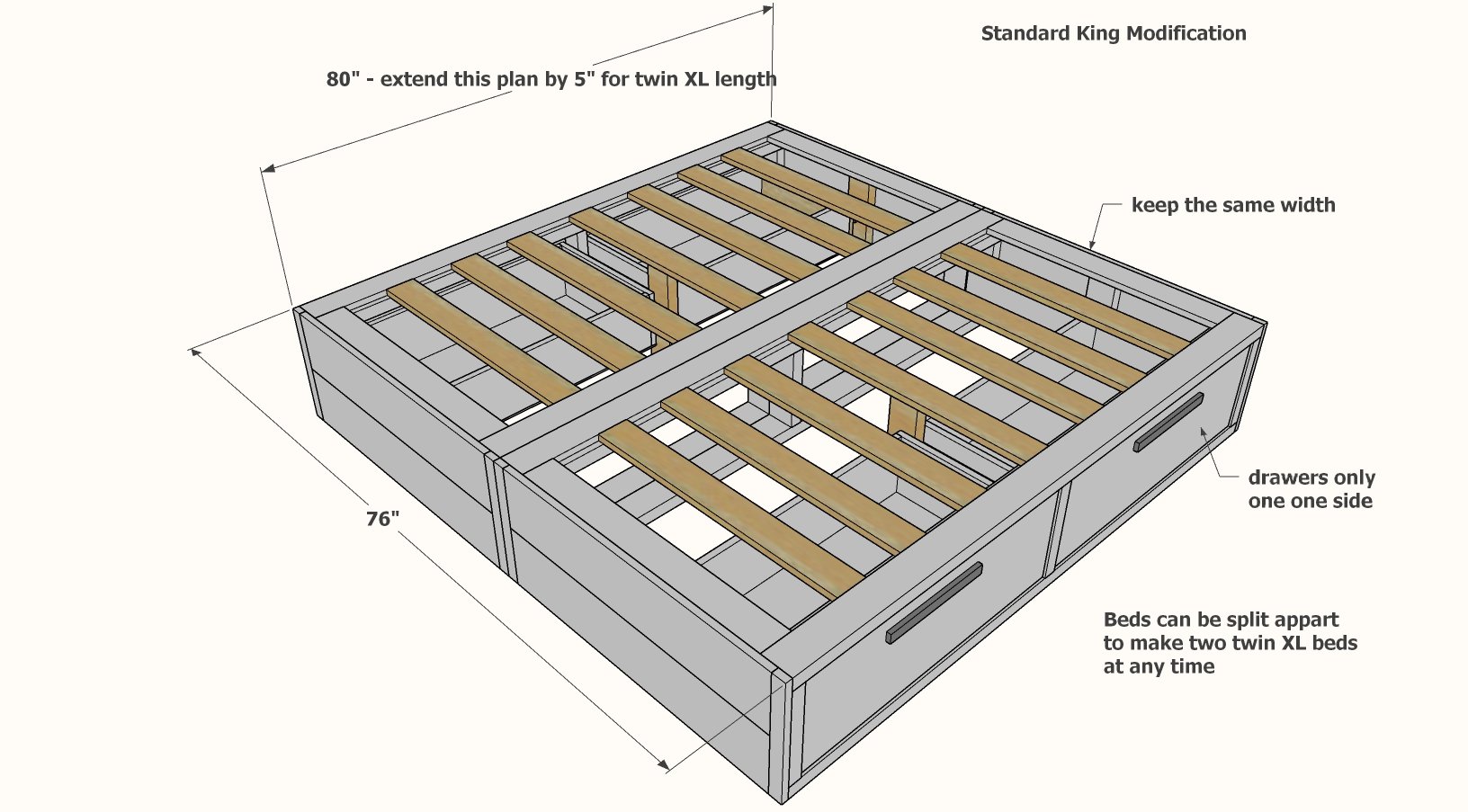 Standard King Modification

80" - extend this plan by 5" for twin XL length

keep the same width

76"

drawers only one one side

Beds can be split appart to make two twin XL beds at any time