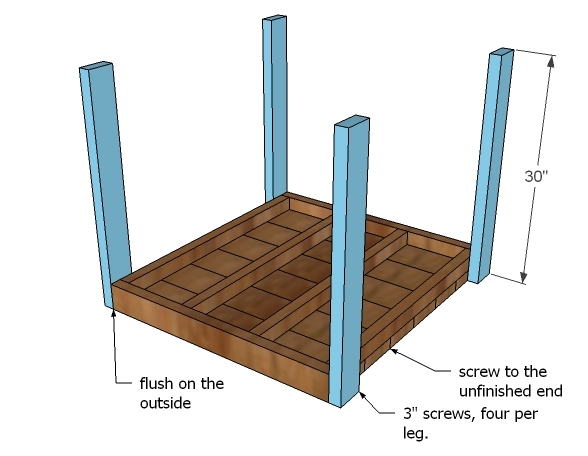 30"

flush on the outside

screw to the unfinished end

3" screws, four per leg.